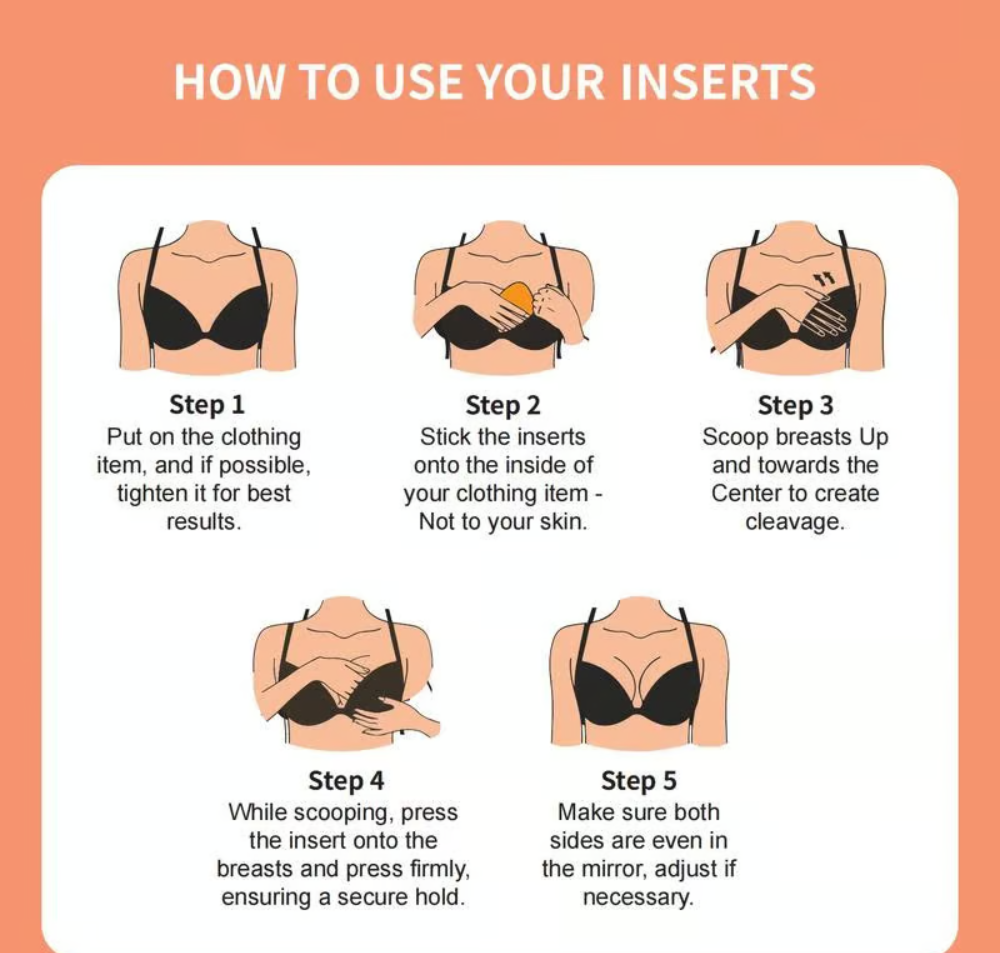 HOW TO USE YOUR INSERTS

Step 1
Put on the clothing item, and if possible, tighten it for best results.

Step 2
Stick the inserts onto the inside of your clothing item - Not to your skin.

Step 3
Scoop breasts Up and towards the Center to create cleavage.

Step 4
While scooping, press the insert onto the breasts and press firmly, ensuring a secure hold.

Step 5
Make sure both sides are even in the mirror, adjust if necessary.