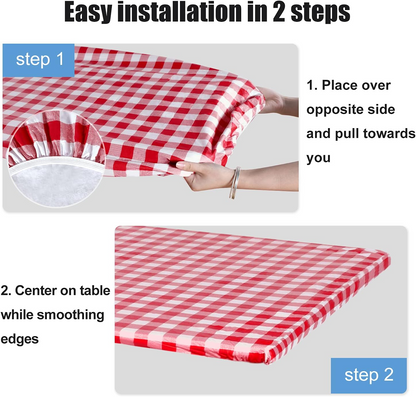 Easy installation in 2 steps

step 1

1. Place over opposite side and pull towards you

2. Center on table while smoothing edges

step 2