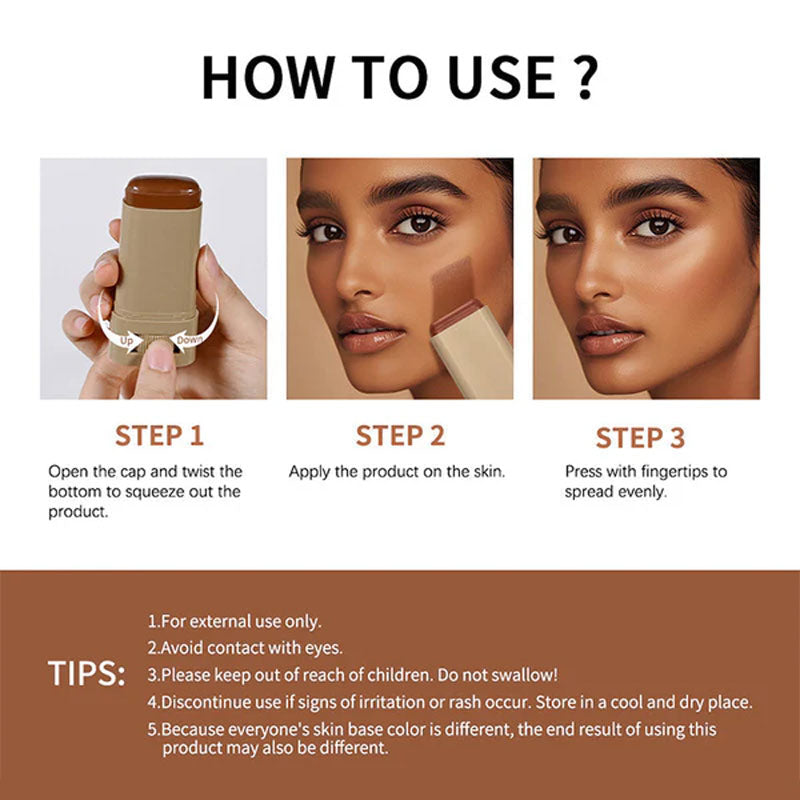 HOW TO USE ?

Up
Down

STEP 1
Open the cap and twist the bottom to squeeze out the product.

STEP 2
Apply the product on the skin.

STEP 3
Press with fingertips to spread evenly.

TIPS:
1.For external use only.
2.Avoid contact with eyes.
3.Please keep out of reach of children. Do not swallow!
4.Discontinue use if signs of irritation or rash occur. Store in a cool and dry place.
5.Because everyone's skin base color is different, the end result of using this product may also be different.