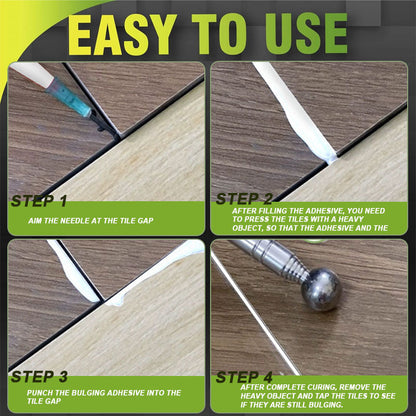 EASY TO USE

STEP 1
AIM THE NEEDLE AT THE TILE GAP

STEP 2
AFTER FILLING THE ADHESIVE, YOU NEED TO PRESS THE TILES WITH A HEAVY OBJECT, SO THAT THE ADHESIVE AND THE

STEP 3
PUNCH THE BULGING ADHESIVE INTO THE TILE GAP

STEP 4
AFTER COMPLETE CURING, REMOVE THE HEAVY OBJECT AND TAP THE TILES TO SEE IF THEY ARE STILL BULGING.