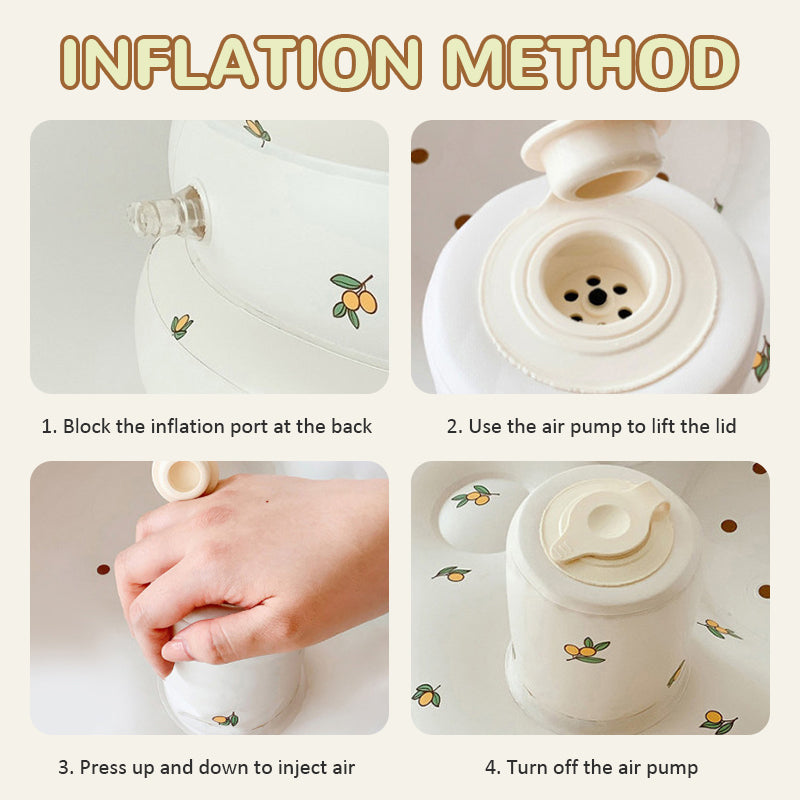 INFLATION METHOD

1. Block the inflation port at the back

2. Use the air pump to lift the lid

3. Press up and down to inject air

4. Turn off the air pump