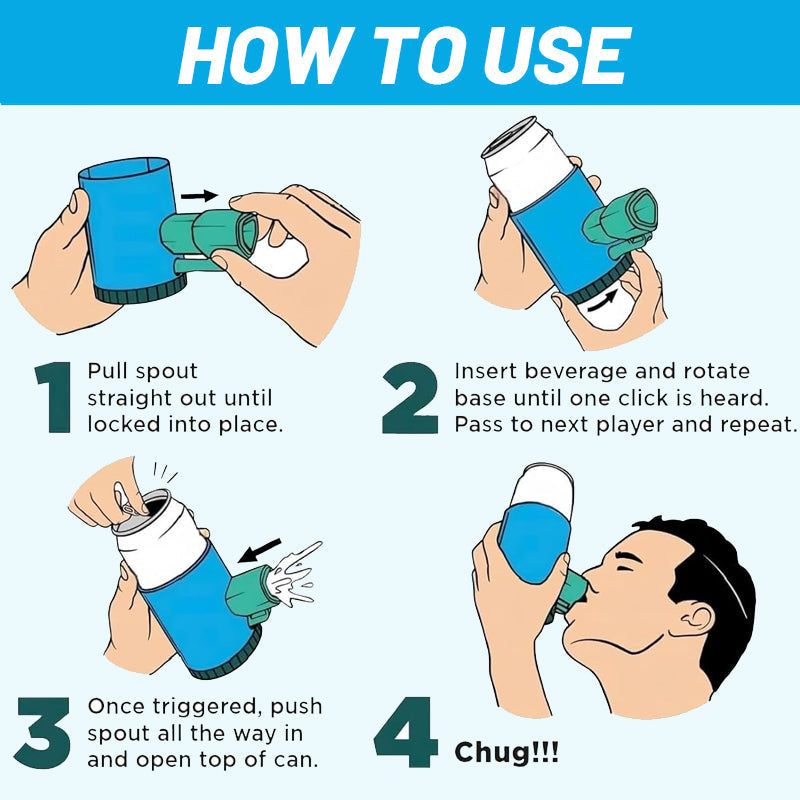 HOW TO USE

1 Pull spout straight out until locked into place.

2 Insert beverage and rotate base until one click is heard. Pass to next player and repeat.

3 Once triggered, push spout all the way in and open top of can.

4 Chug!!!